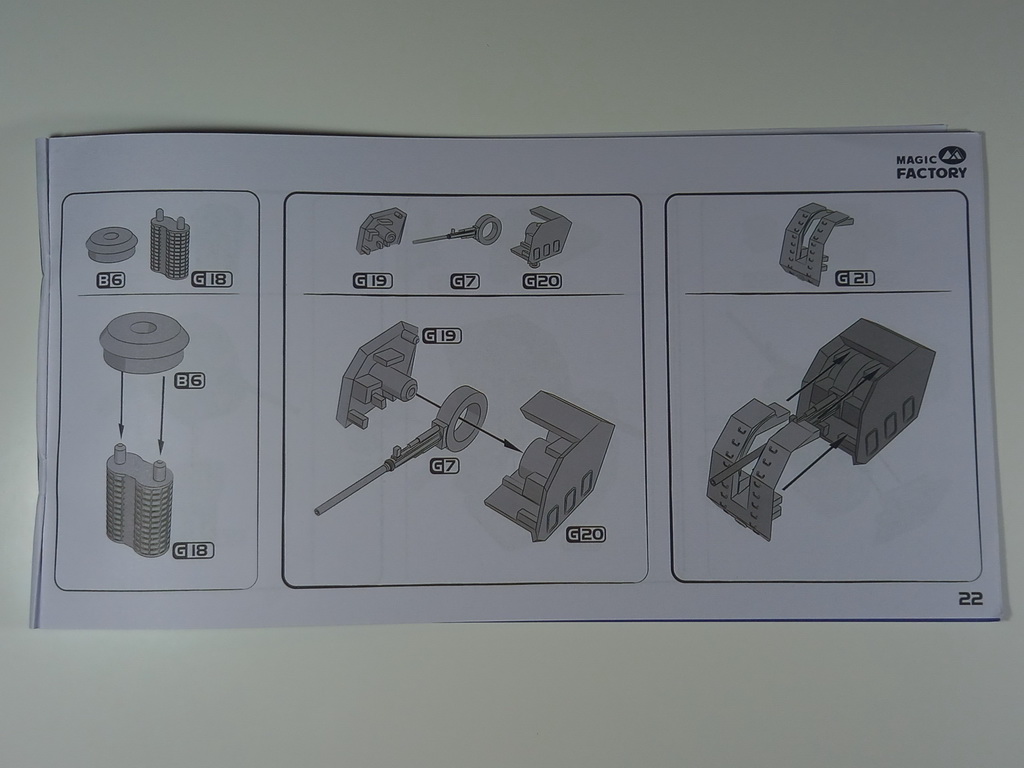 MAGIC FACTORY

B6 G18

B6

G18

G19 G7 G20

G19

G7

G20

G21

22